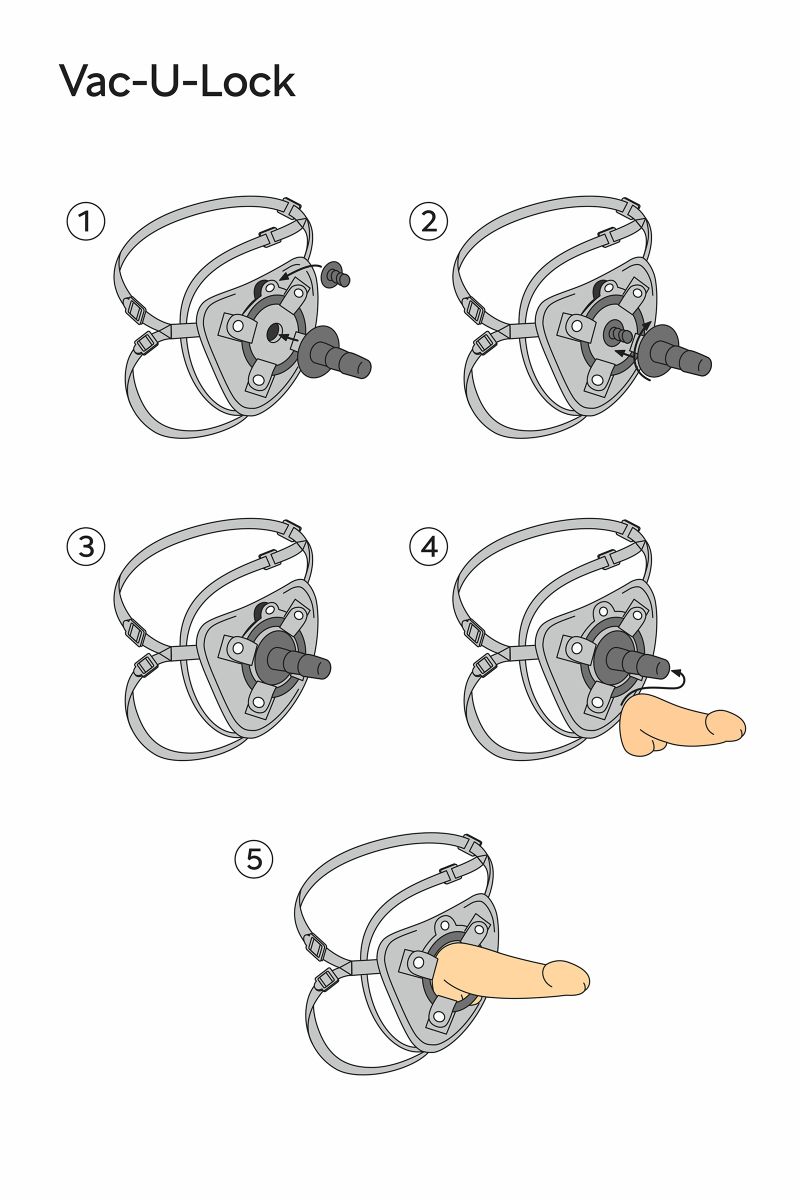 Vac-U-Lock

1

2

3

4

5